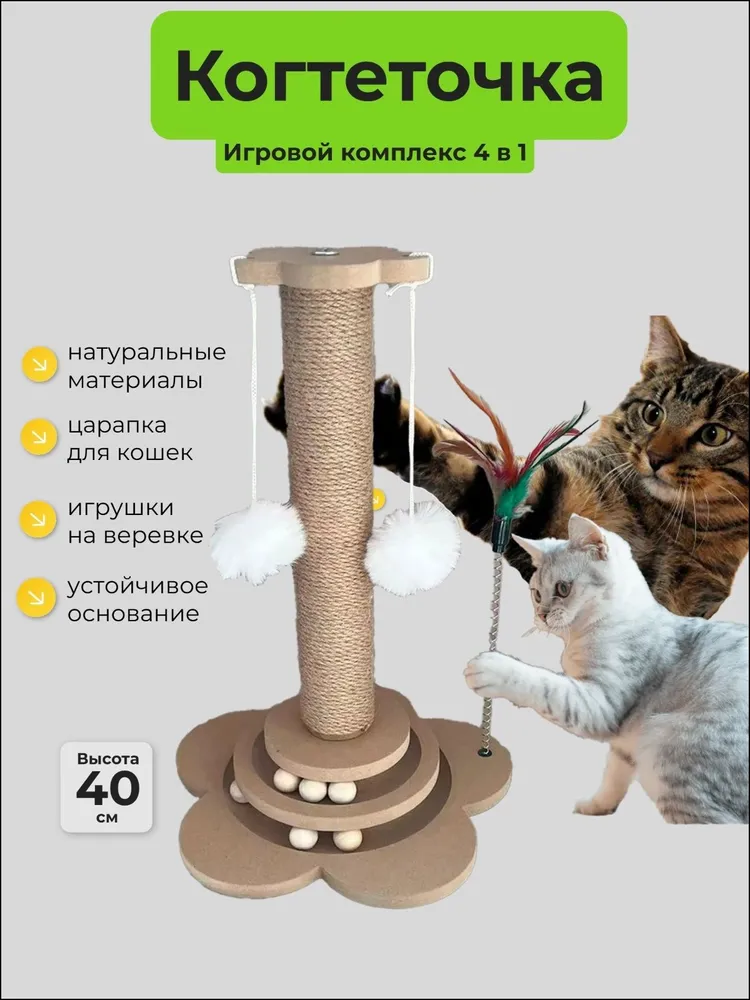 Когтеточка

Игровой комплекс 4 в 1

натуральные материалы

царапка для кошек

игрушки на веревке

устойчивое основание

Высота
40
см